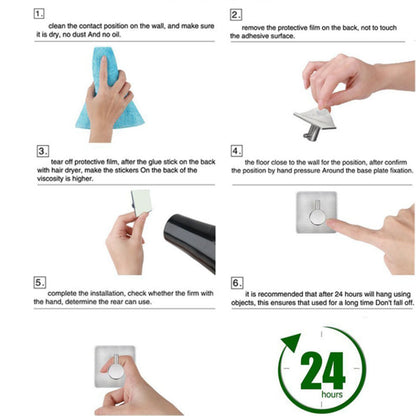 1.
clean the contact position on the wall, and make sure it is dry, no dust And no oil.

2.
remove the protective film on the back, not to touch the adhesive surface.

3.
tear off protective film, after the glue stick on the back with hair dryer, make the stickers On the back of the viscosity is higher.

4.
the floor close to the wall for the position, after confirm the position by hand pressure Around the base plate fixation.

5.
complete the installation, check whether the firm with the hand, determine the rear can use.

6.
it is recommended that after 24 hours will hang using objects, this ensures that used for a long time Don't fall off.

24
hours