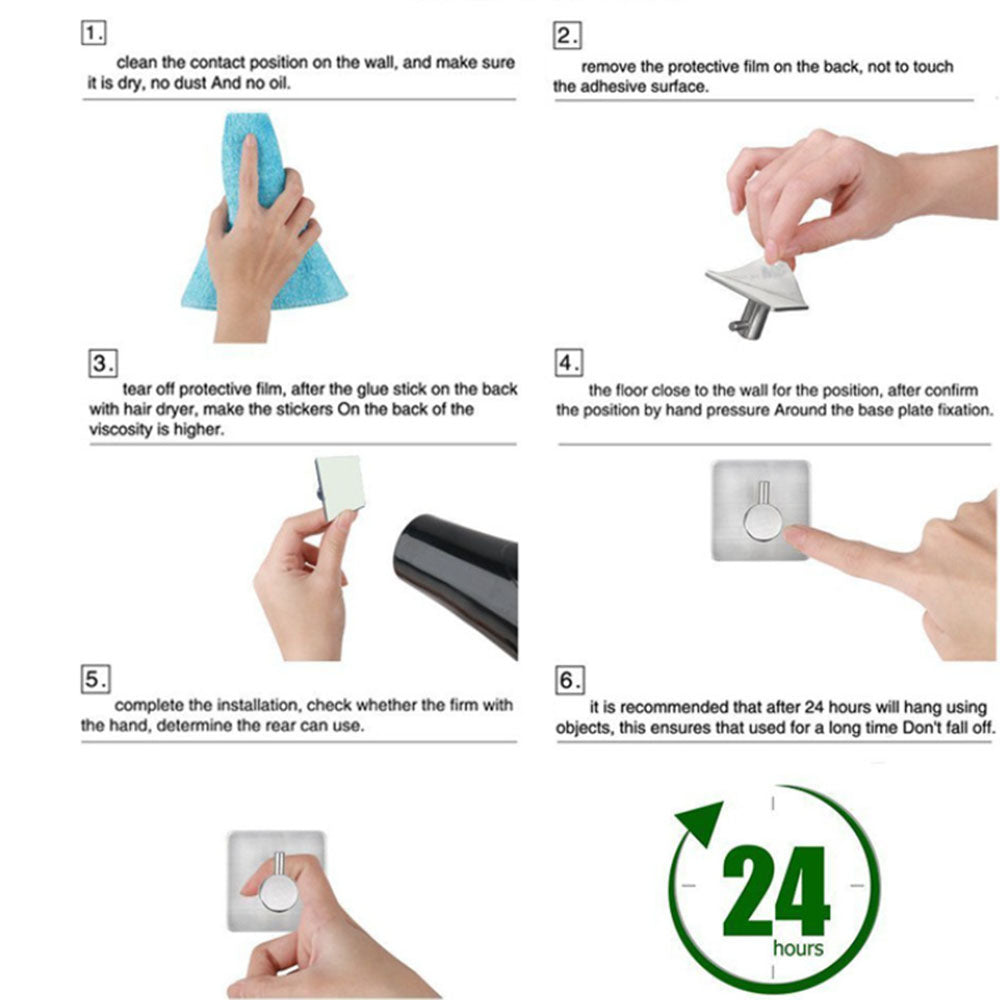 1.

clean the contact position on the wall, and make sure it is dry, no dust And no oil.

2.

remove the protective film on the back, not to touch the adhesive surface.

3.

tear off protective film, after the glue stick on the back with hair dryer, make the stickers On the back of the viscosity is higher.

4.

the floor close to the wall for the position, after confirm the position by hand pressure Around the base plate fixation.

5.

complete the installation, check whether the firm with the hand, determine the rear can use.

6.

it is recommended that after 24 hours will hang using objects, this ensures that used for a long time Don't fall off.

24
hours